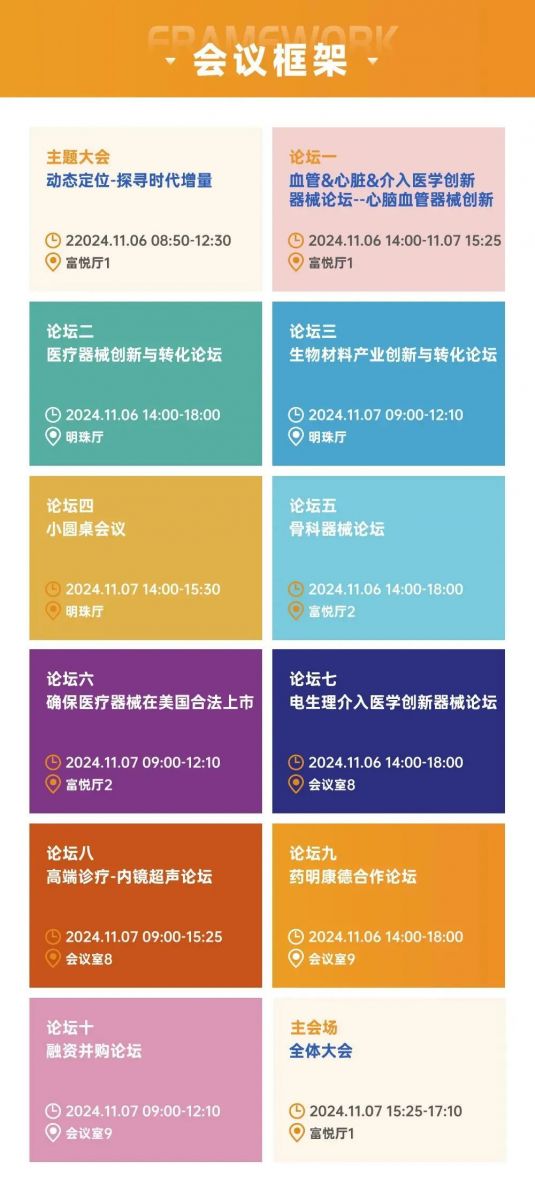 FRAMEWORK
会议框架

主题大会
动态定位-探寻时代增量
22024.11.06 08:50-12:30
富悦厅1

论坛一
血管&心脏&介入医学创新器械论坛--心脑血管器械创新
2024.11.06 14:00-11.07 15:25
富悦厅1

论坛二
医疗器械创新与转化论坛
2024.11.06 14:00-18:00
明珠厅

论坛三
生物材料产业创新与转化论坛
2024.11.07 09:00-12:10
明珠厅

论坛四
小圆桌会议
2024.11.07 14:00-15:30
明珠厅

论坛五
骨科器械论坛
2024.11.06 14:00-18:00
富悦厅2

论坛六
确保医疗器械在美国合法上市
2024.11.07 09:00-12:10
富悦厅2

论坛七
电生理介入医学创新器械论坛
2024.11.06 14:00-18:00
会议室8

论坛八
高端诊疗-内镜超声论坛
2024.11.07 09:00-15:25
会议室8

论坛九
药明康德合作论坛
2024.11.06 14:00-18:00
会议室9

论坛十
融资并购论坛
2024.11.07 09:00-12:10
会议室9

主会场
全体大会
2024.11.07 15:25-17:10
富悦厅1